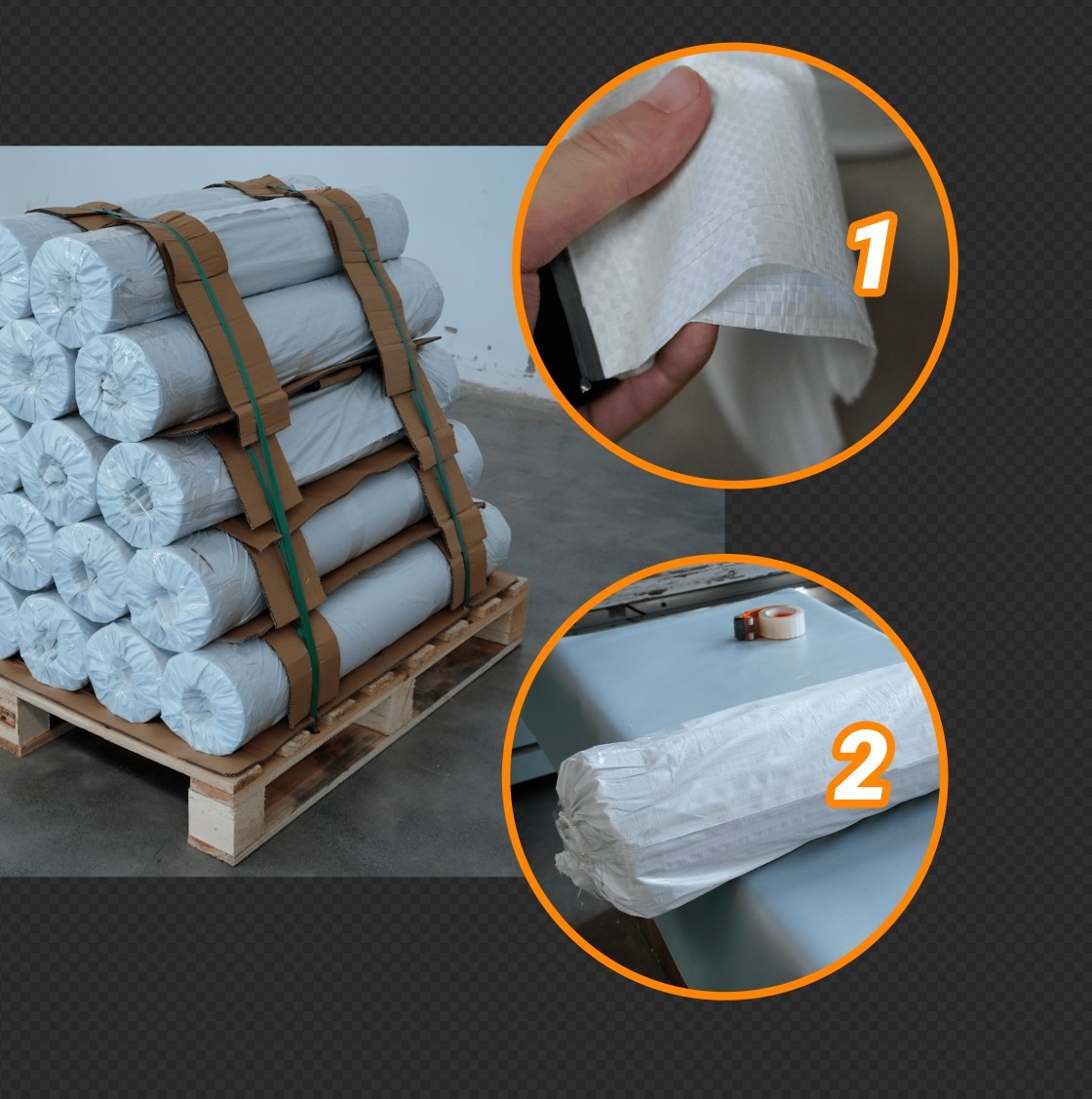 1

2